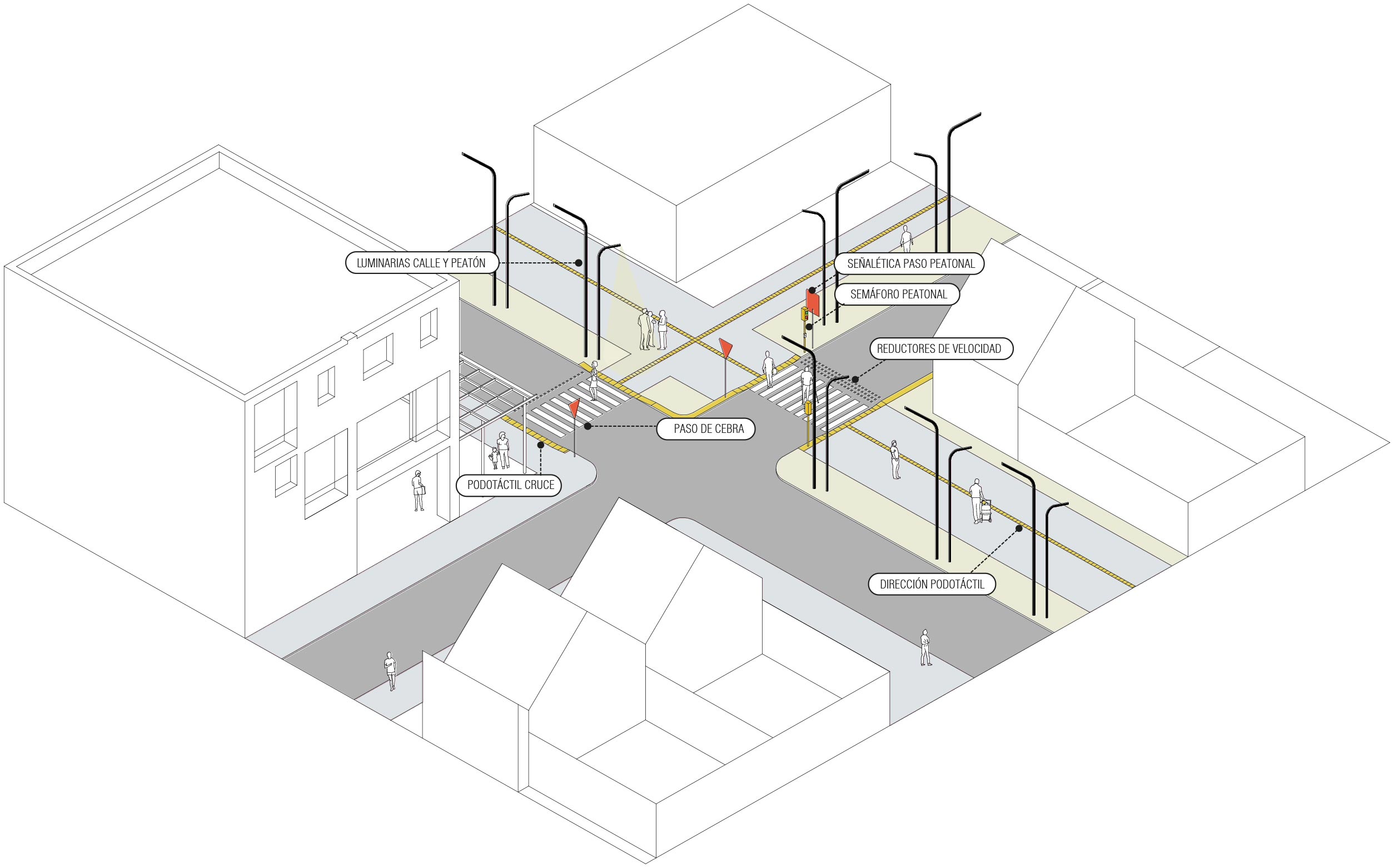 LUMINARIAS CALLE Y PEATÓN

SEÑALÉTICA PASO PEATONAL

SEMÁFORO PEATONAL

REDUCTORES DE VELOCIDAD

PASO DE CEBRA

PODOTÁCTIL CRUCE

DIRECCIÓN PODOTÁCTIL